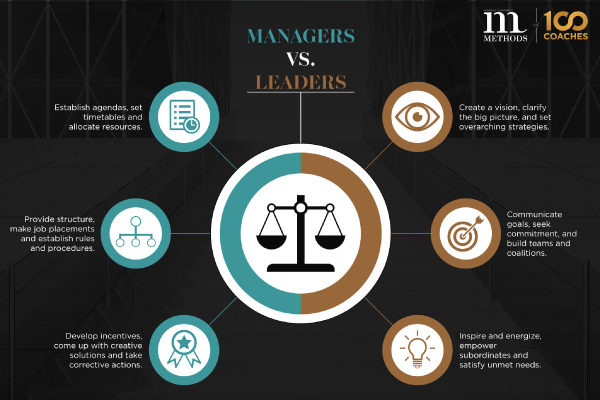 m
METHODS

100
COACHES

MANAGERS
VS.
LEADERS

Establish agendas, set timetables and allocate resources.

Provide structure, make job placements and establish rules and procedures.

Develop incentives, come up with creative solutions and take corrective actions.

Create a vision, clarify the big picture, and set overarching strategies.

Communicate goals, seek commitment, and build teams and coalitions.

Inspire and energize, empower subordinates and satisfy unmet needs.